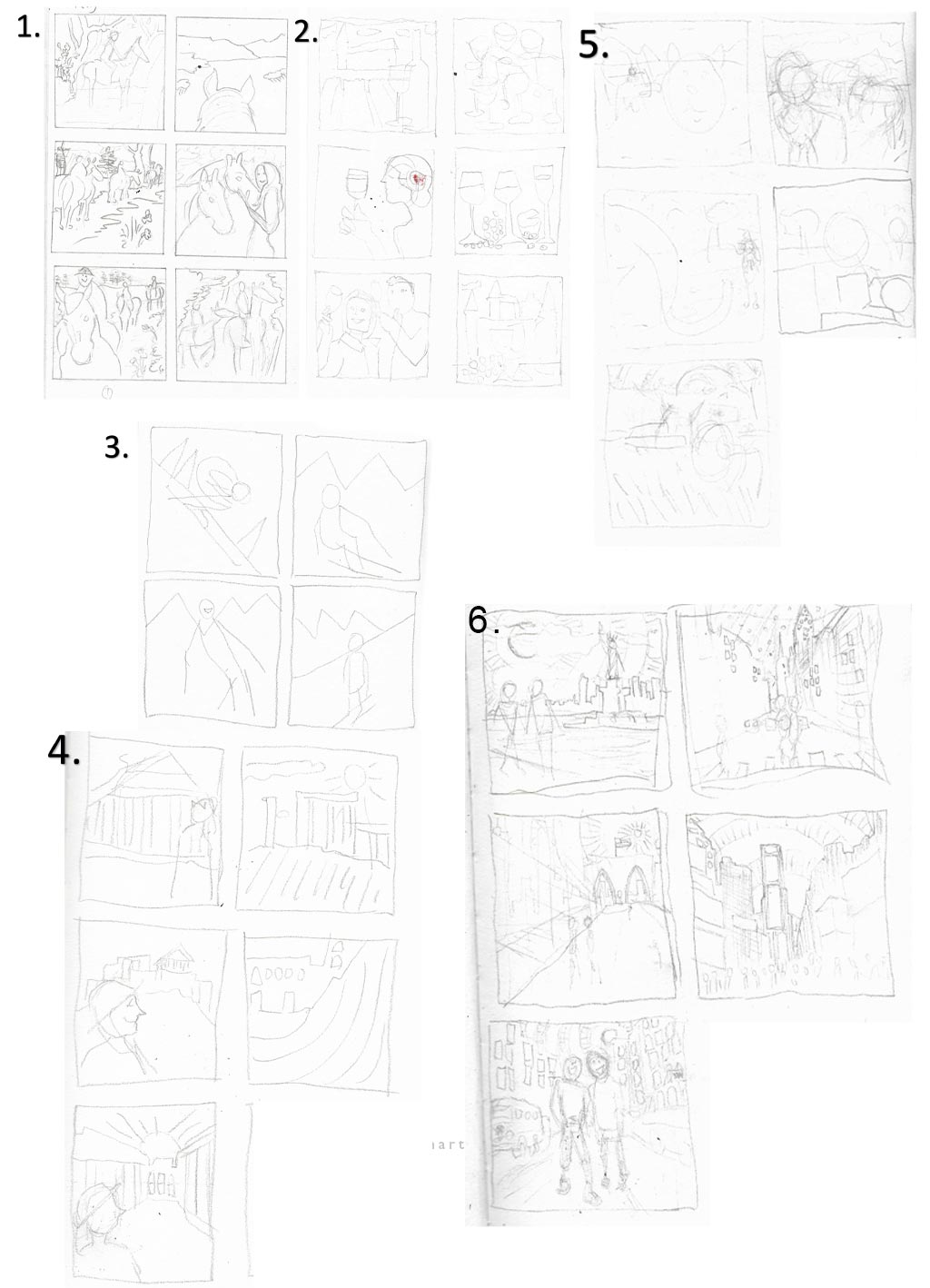 1.

2.

5.

3.

6.

4.

art